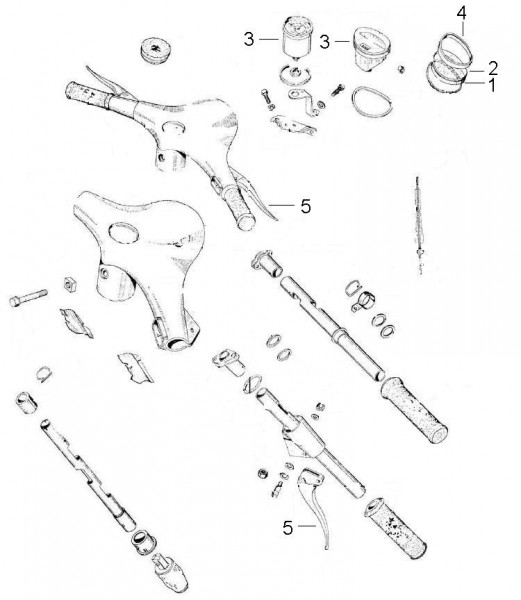 3
3
4
2
1
5
5