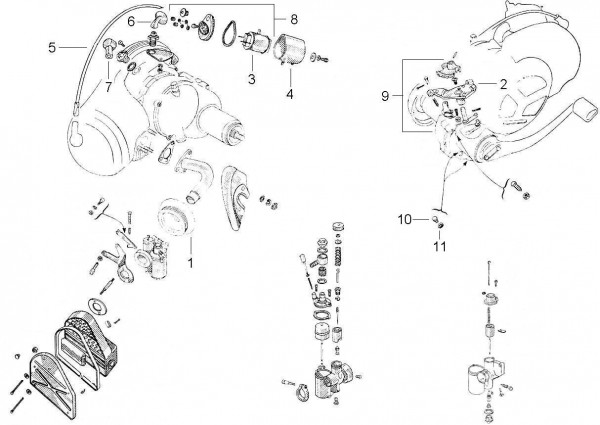 6
8
5
7
3
4
9
2
1
10
11