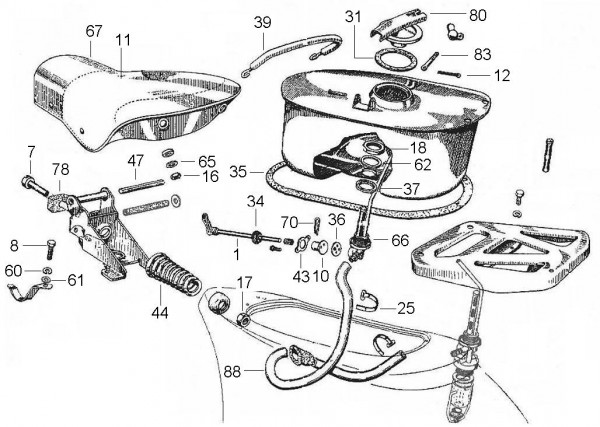 67
11
39
31
80
83
12
18
62
37
35
7
78
47
65
16
34
70
36
66
1
43
10
8
60
61
44
17
25
88