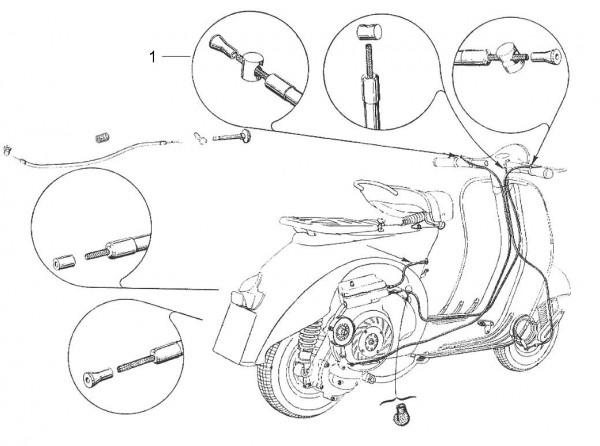 1