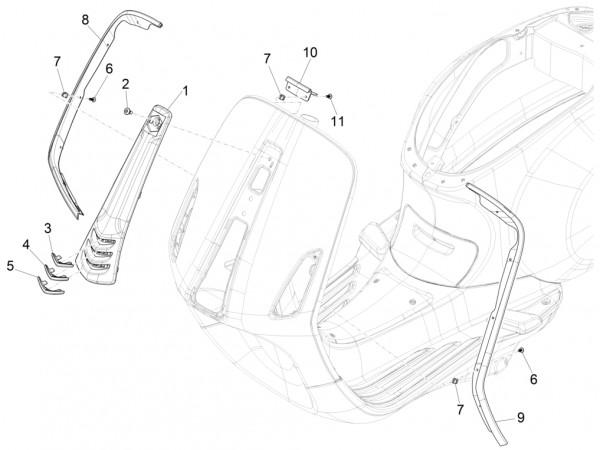 8
7
6
2
1
7
10
11
3
4
5
6
7
9