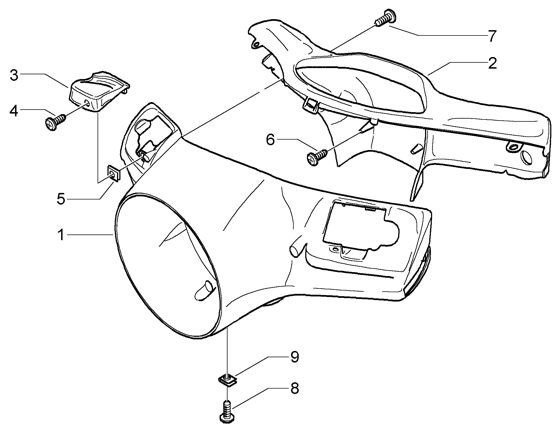 7
2
3
4
6
5
1
9
8