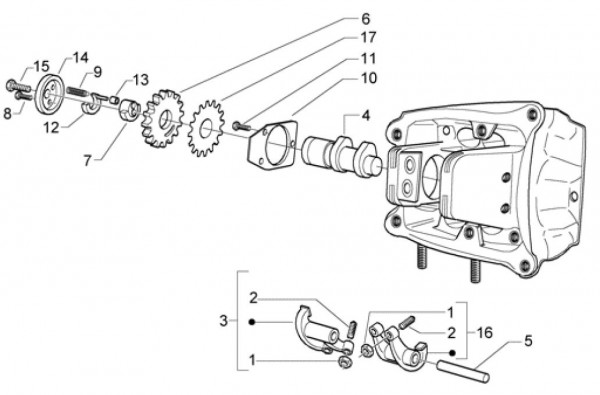 6
17
11
10
15
14
9
13
8
12
7
4
3
2
1
1
2
16
5