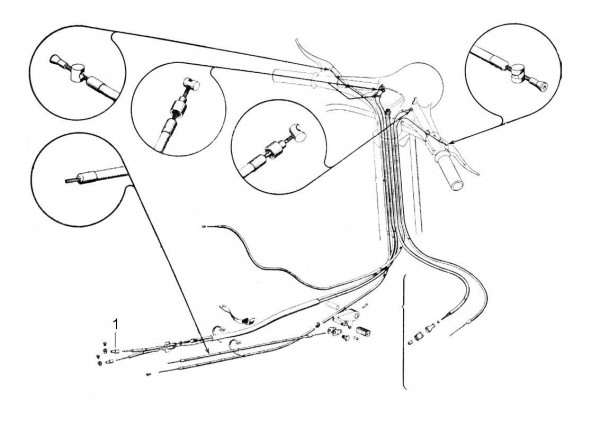 1