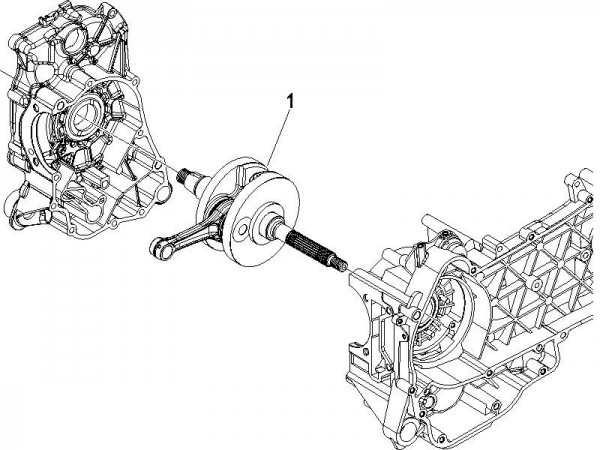 1