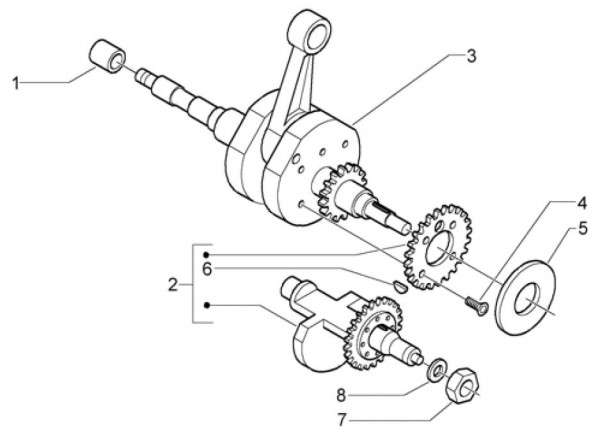 1
3
4
5
2
6
8
7