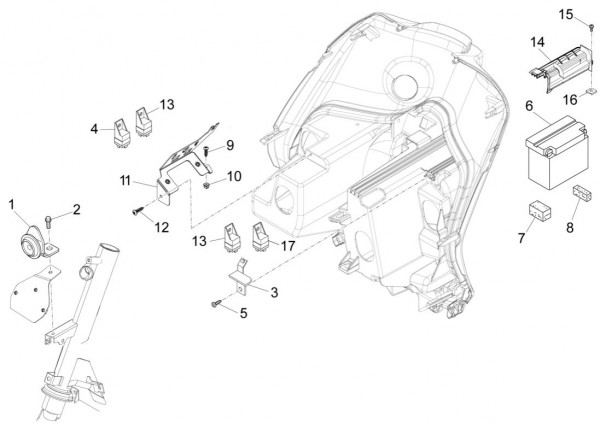 15
14
16
6
13
4
9
11
10
1
2
12
13
17
7
8
3
5