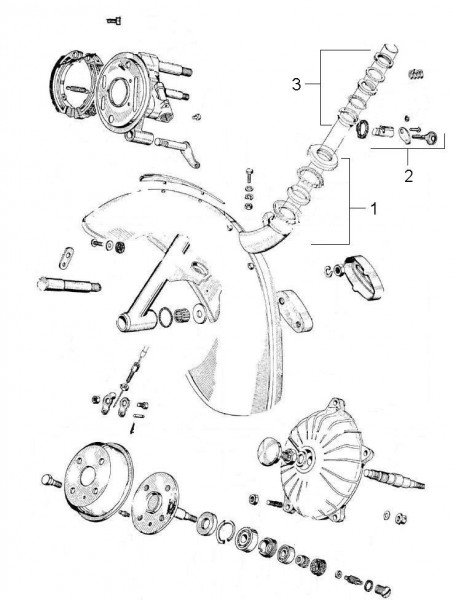 3
2
1