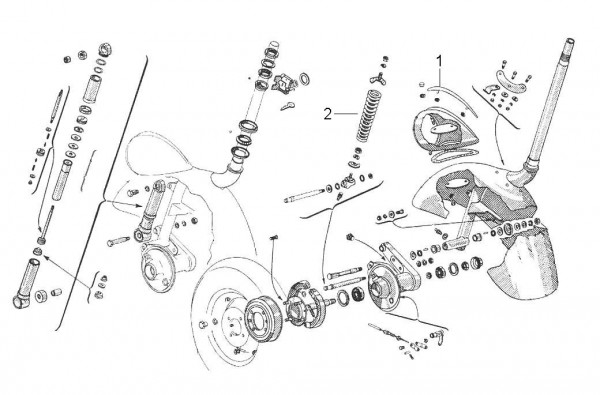 1
2