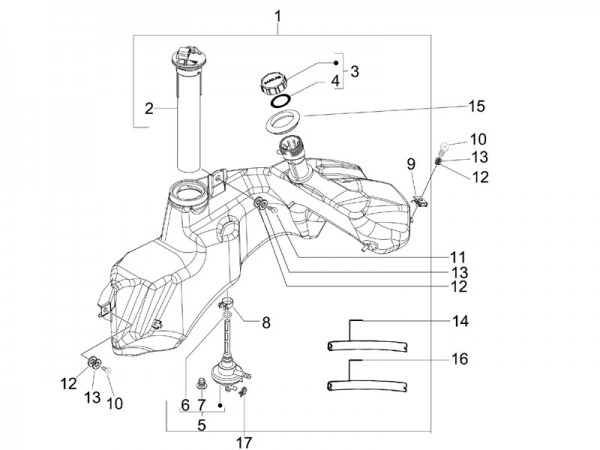 1
2
3
4
15
10
13
12
9
11
13
12
8
14
16
12
13
10
6
7
5
17