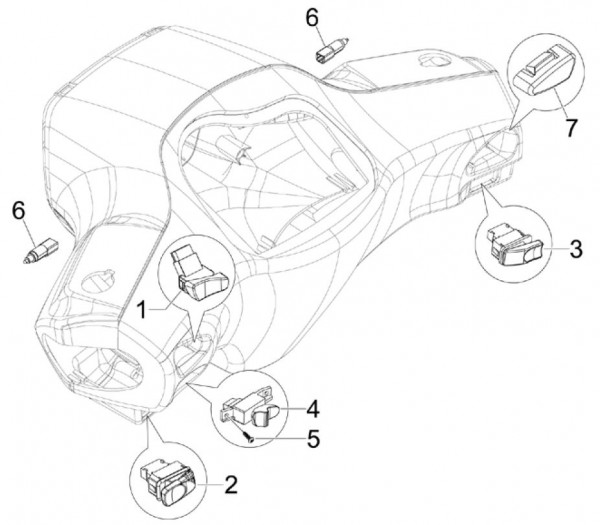 6
7
6
3
1
4
5
2