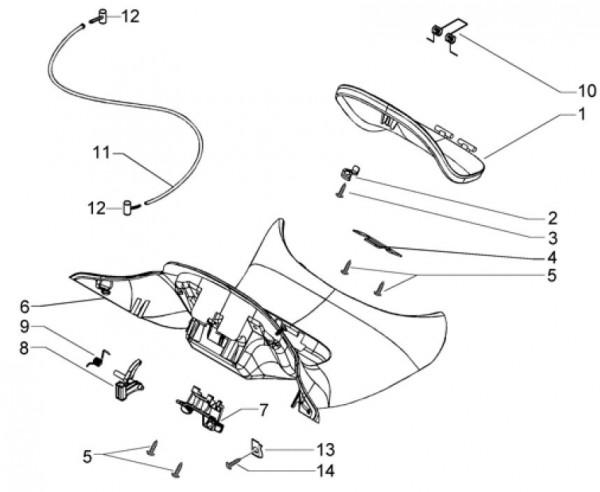 12
10
1
11
12
2
3
4
5
6
9
8
7
5
13
14