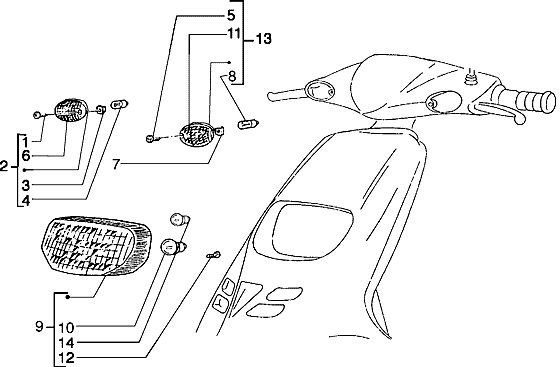 5
11
13
8
1
6
2
3
4
7
9
10
14
12