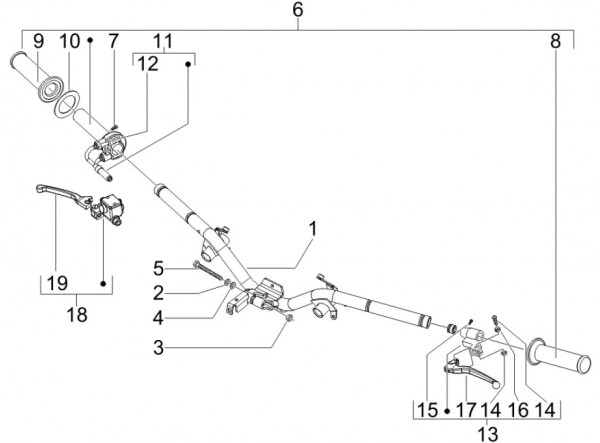 6
9
10
7
11
12
8
1
5
2
4
3
19
18
15
17
14
16
14
13