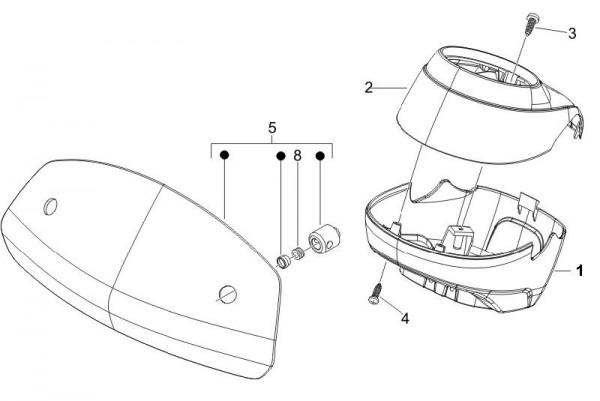 3
2
5
8
1
4