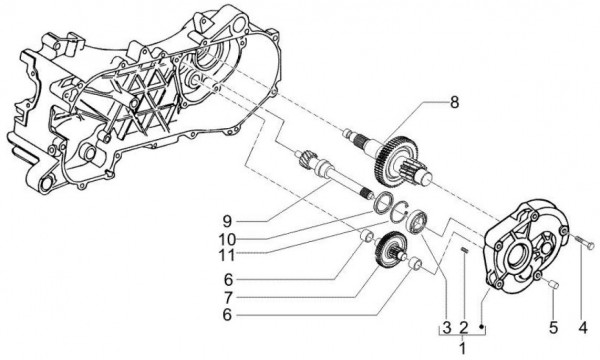 8
9
10
11
6
7
6
3
2
1
5
4