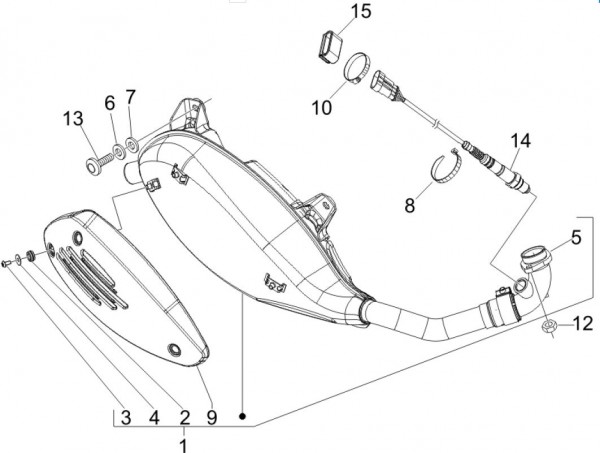 15
10
13
6
7
14
8
5
12
3
4
2
9
1