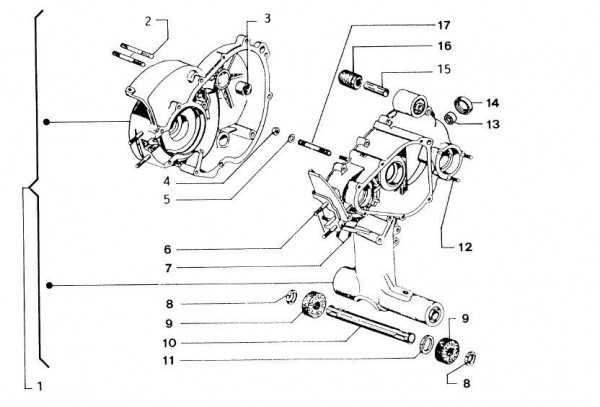 2
3
17
16
15
14
13
4
5
6
7
12
8
9
10
11
9
8
1