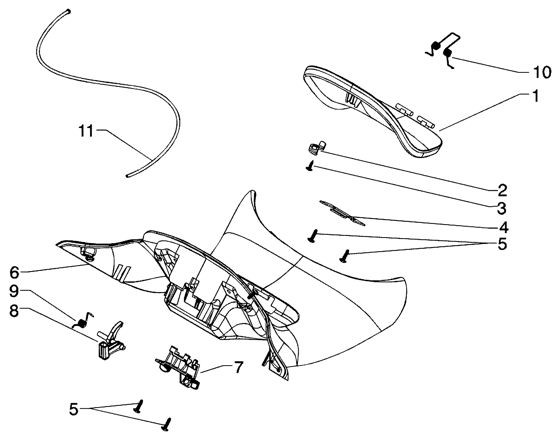 10
1
11
2
3
4
5
6
9
8
7
5