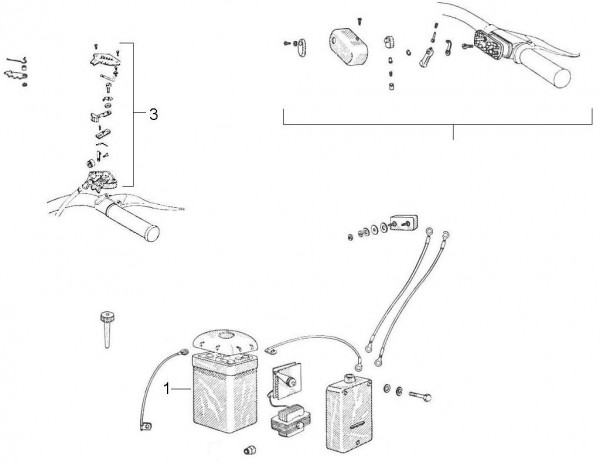 3

1