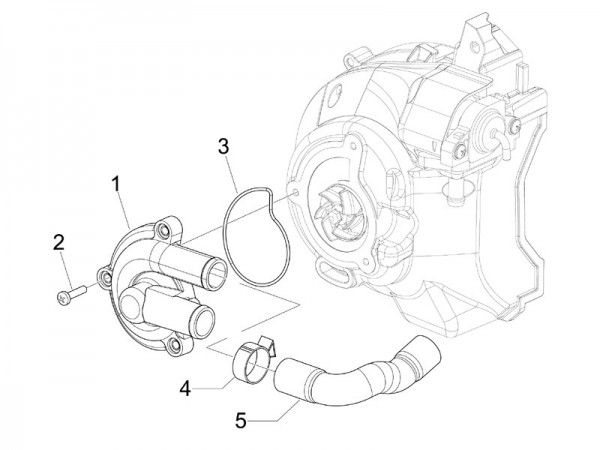 3
1
2
4
5