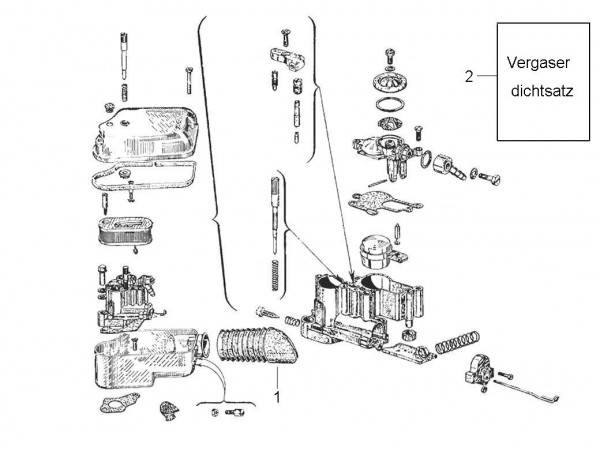 2
Vergaser dichtsatz

1