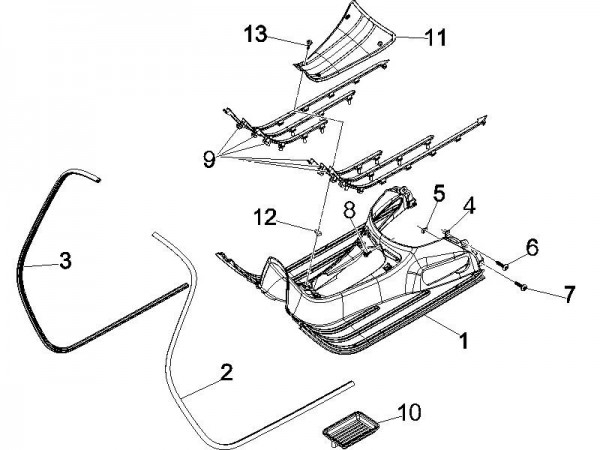 13
11
9
5
4
12
8
6
3
7
1
2
10