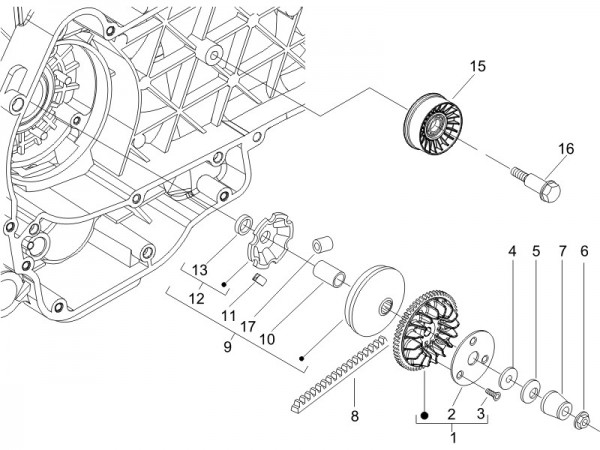 15
16
4
5
7
6
13
12
11
17
10
9
8
2
3
1