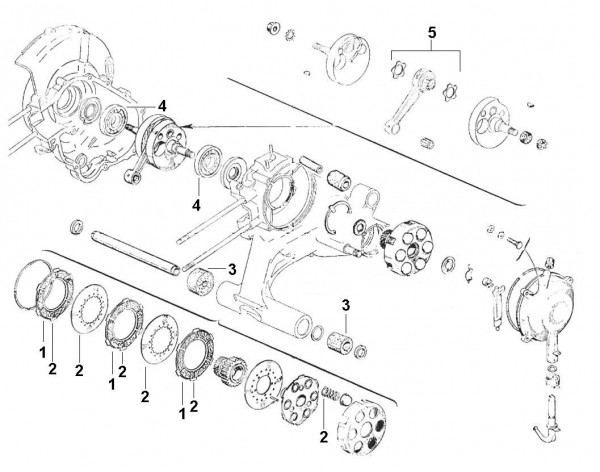 5
4
4
3
3
1
2
2
1
2
2
1
2
2