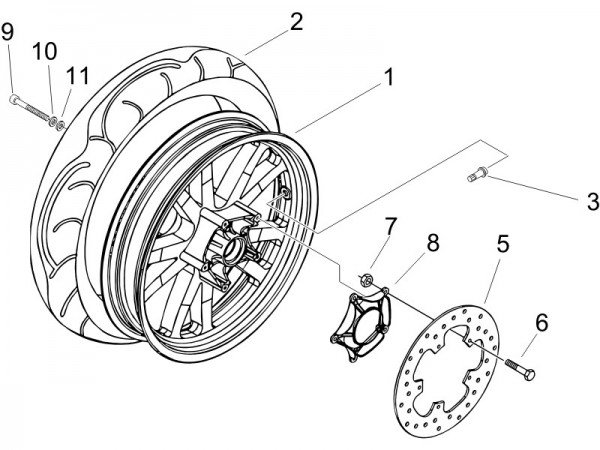 9
10
11
2
1
3
7
8
5
6