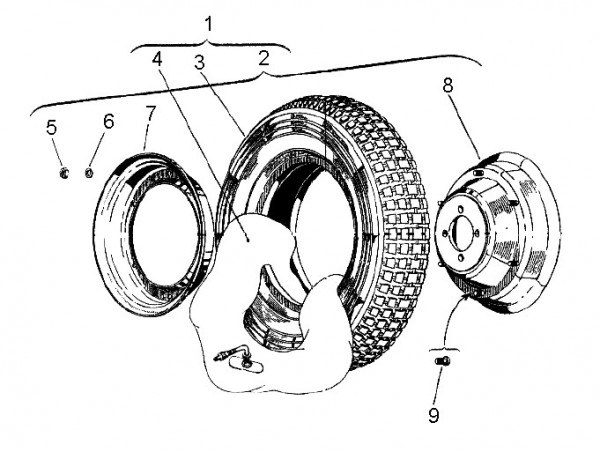 1
4
3
2
8
5
6
7
9