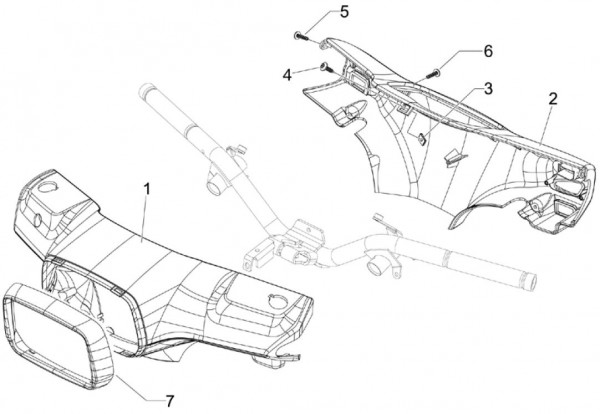 5
6
4
3
2
1
7