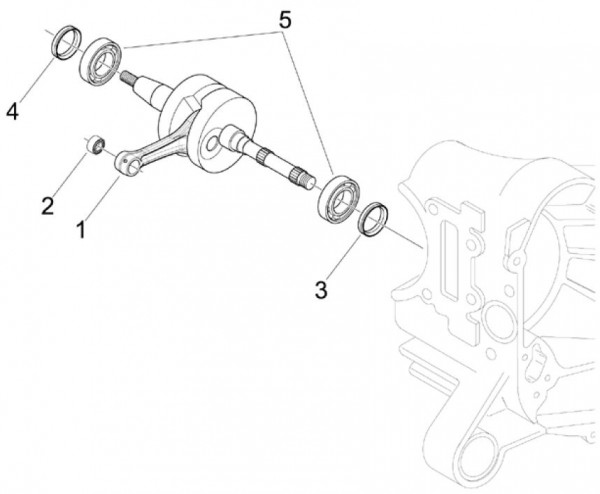 5
4
2
1
3