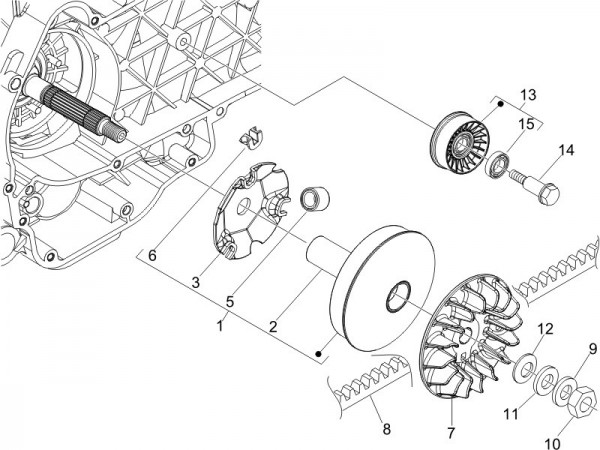 13
15
14
6
3
5
1
2
12
9
11
8
7
10