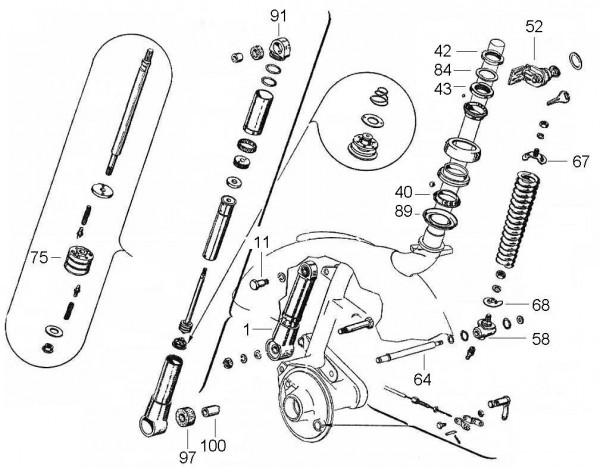 91
52
42
84
43
67
40
89
75
11
68
1
58
64
97
100