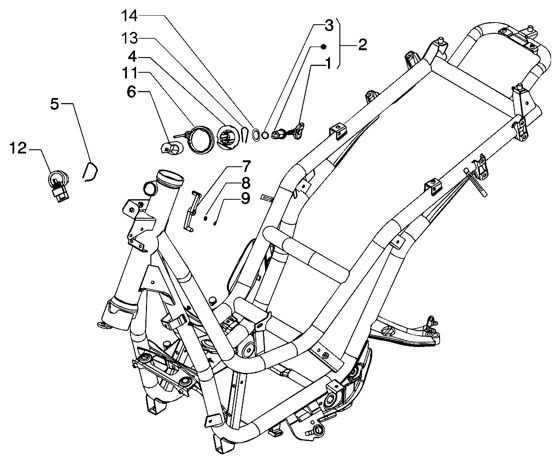 14
13
4
11
6
5
12
3
2
1
7
8
9