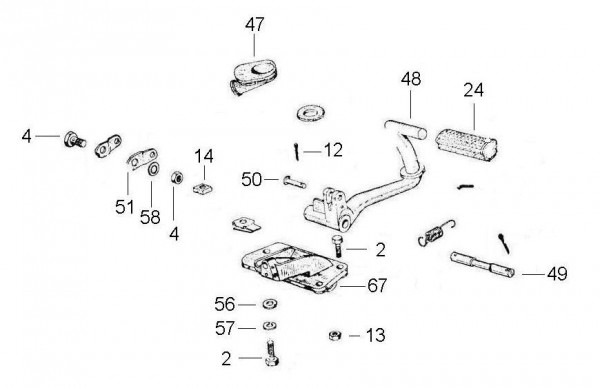 47
48
24
4
12
14
50
51
58
4
2
49
67
56
57
13
2