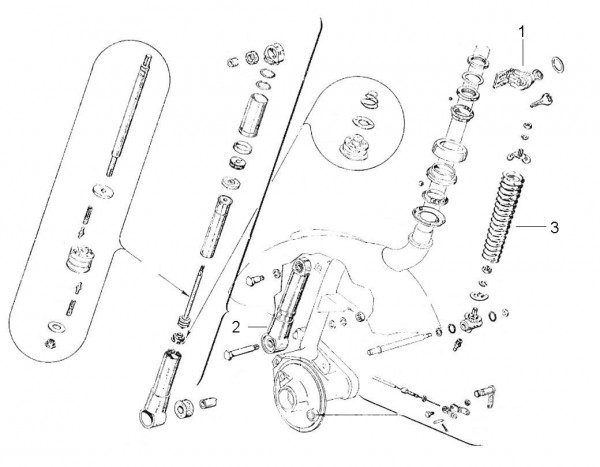 1
3
2