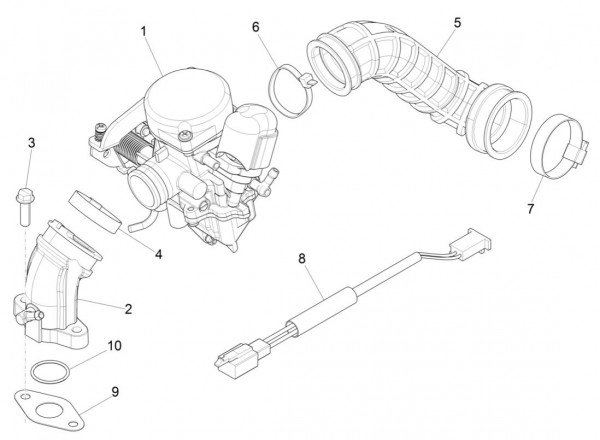 1
6
5
3
4
7
8
2
10
9