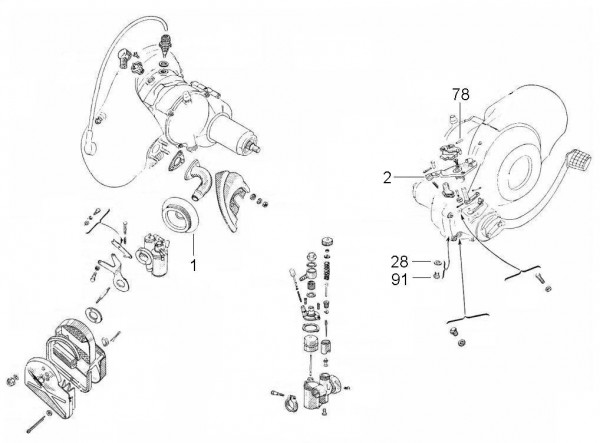 78
2
1
28
91