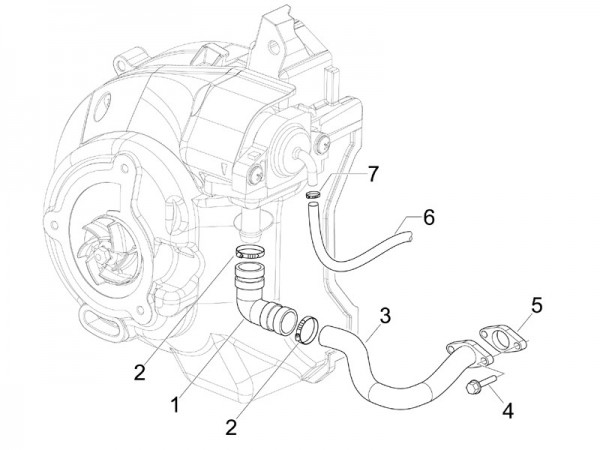 7
6
3
5
2
1
2
4