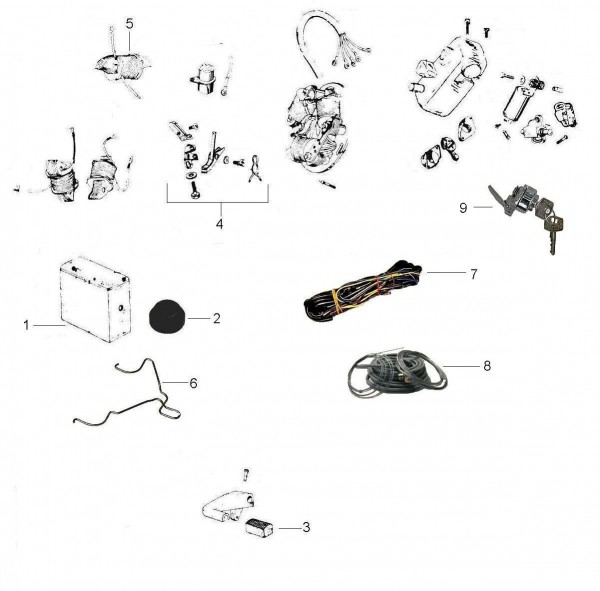 5
4
9
7
1
2
6
8
3