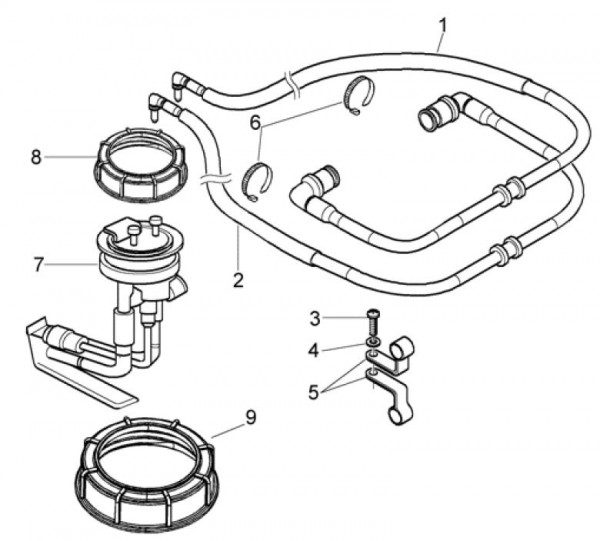 1
6
8
7
2
3
4
5
9