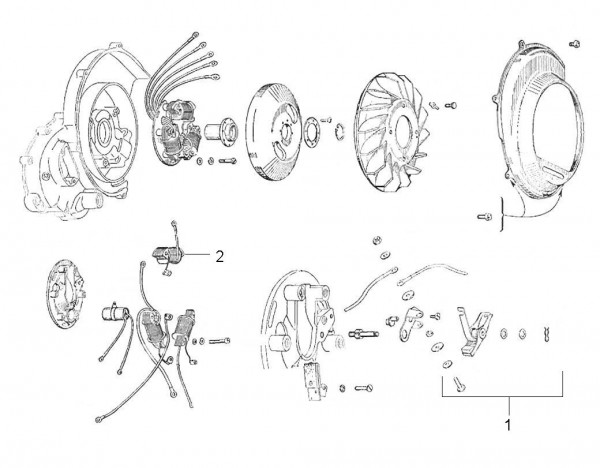 2

1