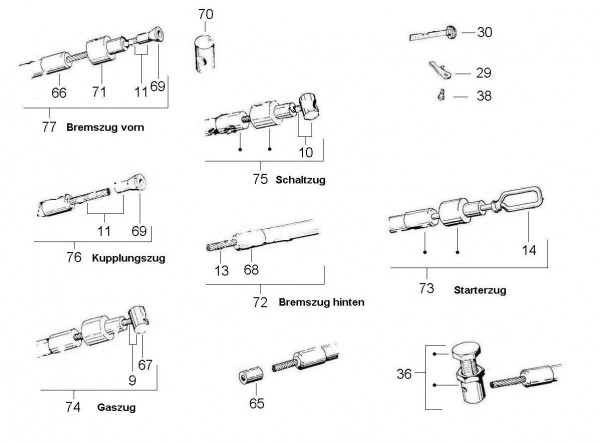 70

30

29

38

66 71 11 69

77 Bremszug vorn

10

75 Schaltzug

11 69

76 Kupplungszug

13 68

72 Bremszug hinten

14

73 Starterzug

9 67

74 Gaszug

65

36