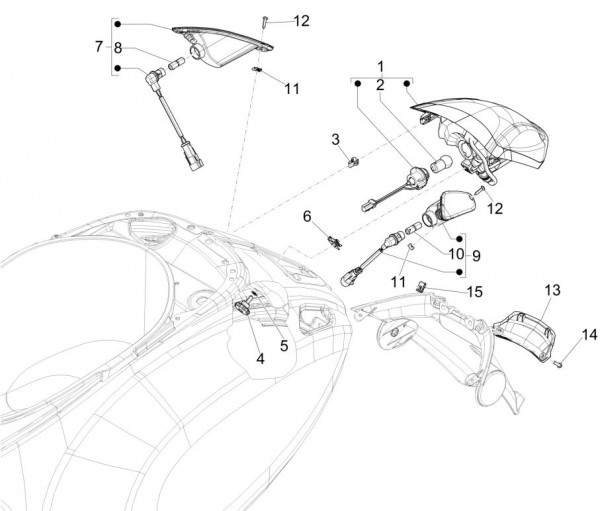 12
7
8
11
1
2
3
12
6
10
9
11
15
13
14
5
4