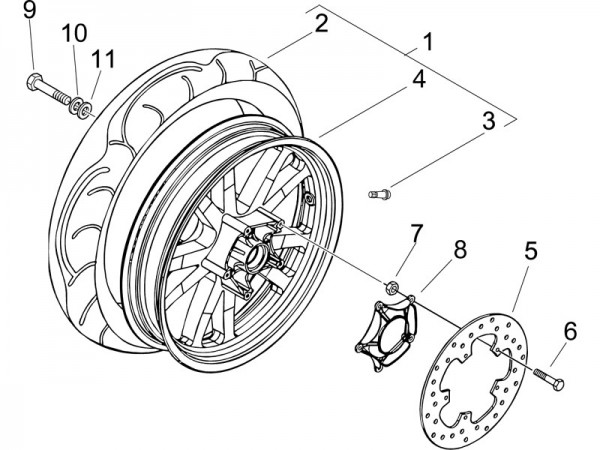 9
10
11
2
1
4
3
7
8
5
6