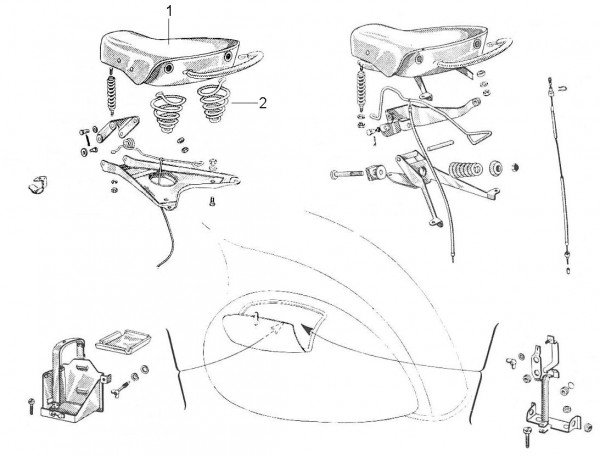 1
2