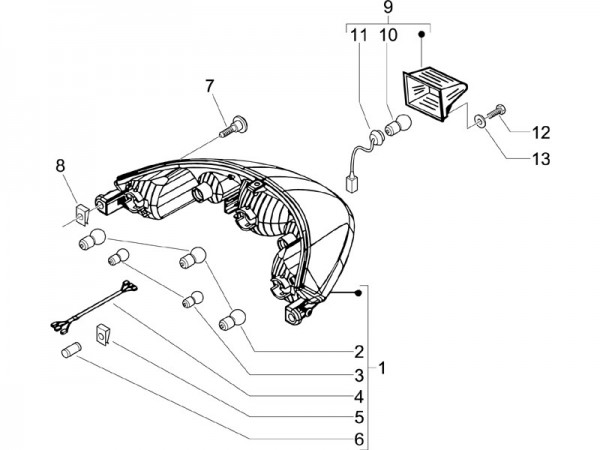 9
11
10
7
12
13
8
2
3
1
4
5
6