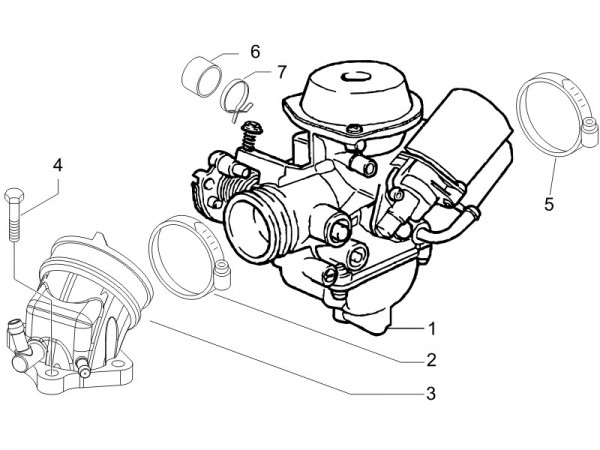 6
7
4
5
1
2
3